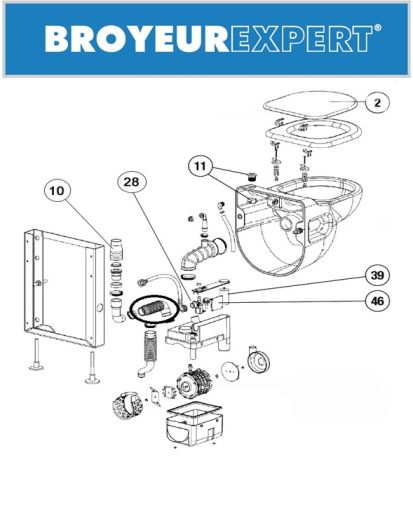 BROYEUREXPERT®

2

11

28

10

39

46